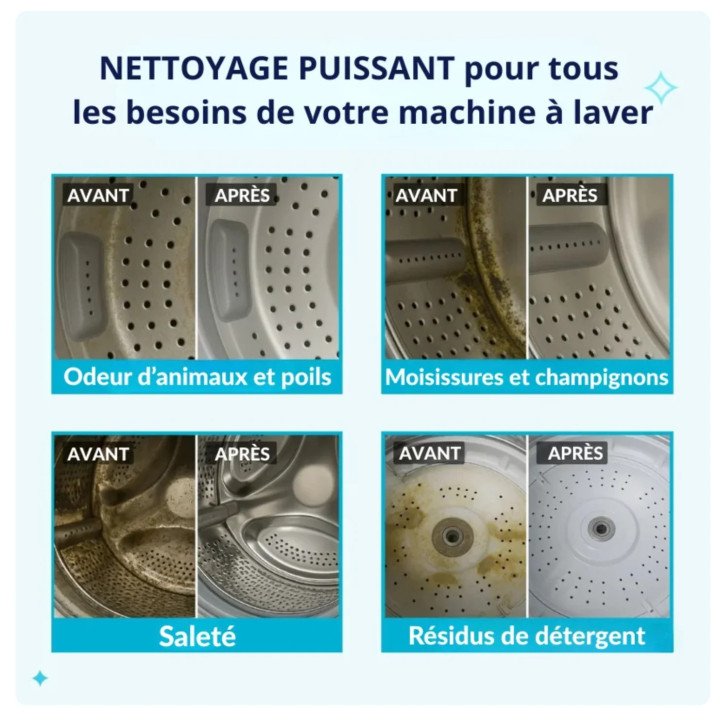 NETTOYAGE PUISSANT pour tous les besoins de votre machine à laver

AVANT
APRÈS
Odeur d'animaux et poils

AVANT
APRÈS
Moisissures et champignons

AVANT
APRÈS
Saleté

AVANT
APRÈS
Résidus de détergent