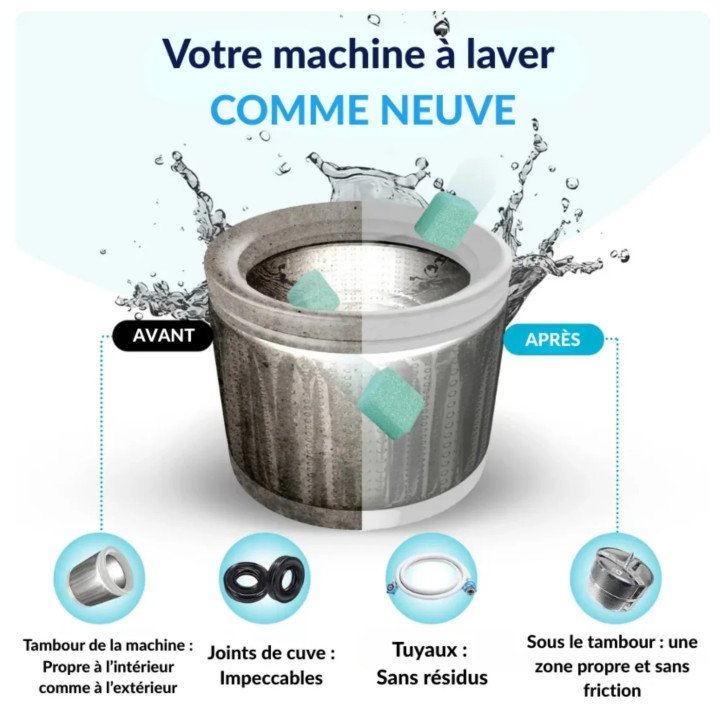 Votre machine à laver
COMME NEUVE

AVANT

APRÈS

Tambour de la machine : Propre à l'intérieur comme à l'extérieur

Joints de cuve : Impeccables

Tuyaux : Sans résidus

Sous le tambour : une zone propre et sans friction