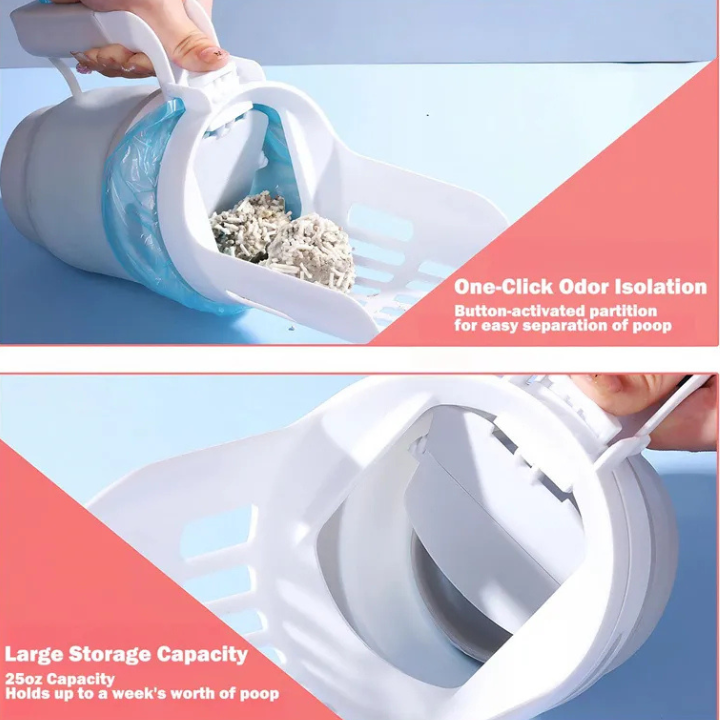 One-Click Odor Isolation
Button-activated partition for easy separation of poop

Large Storage Capacity
25oz Capacity
Holds up to a week's worth of poop